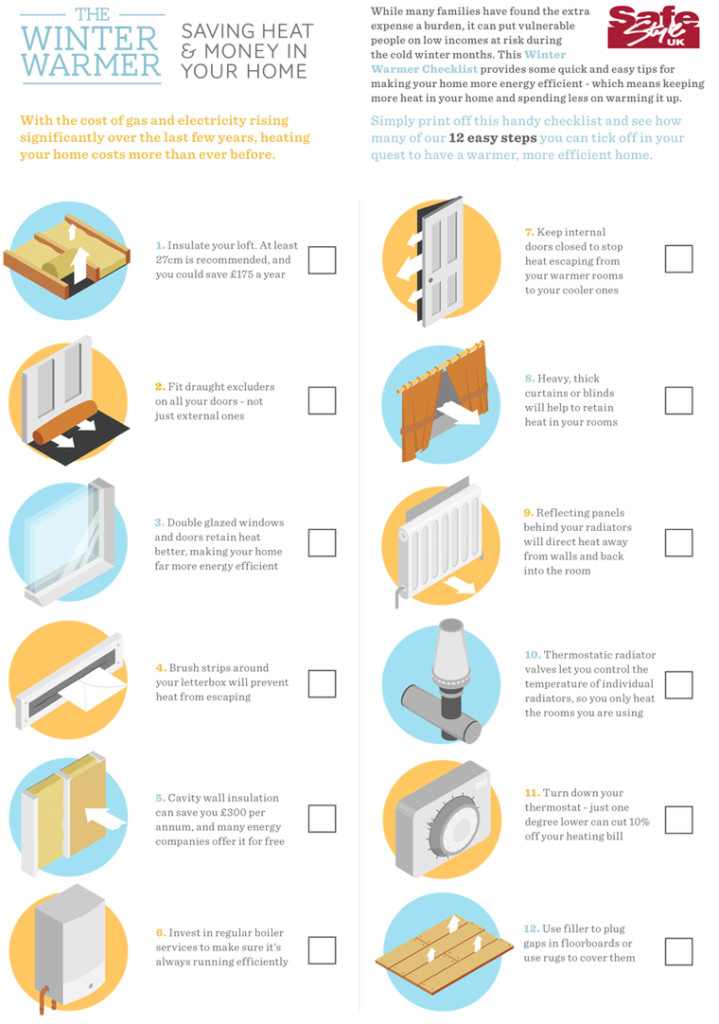 THE
WINTER
WARMER

SAVING HEAT & MONEY IN YOUR HOME

While many families have found the extra expense a burden, it can put vulnerable people on low incomes at risk during the cold winter months. This Winter Warmer Checklist provides some quick and easy tips for making your home more energy efficient - which means keeping more heat in your home and spending less on warming it up.

Safe Style UK

With the cost of gas and electricity rising significantly over the last few years, heating your home costs more than ever before.

Simply print off this handy checklist and see how many of our 12 easy steps you can tick off in your quest to have a warmer, more efficient home.

1. Insulate your loft. At least 27cm is recommended, and you could save £175 a year

2. Fit draught excluders on all your doors - not just external ones

3. Double glazed windows and doors retain heat better, making your home far more energy efficient

4. Brush strips around your letterbox will prevent heat from escaping

5. Cavity wall insulation can save you £300 per annum, and many energy companies offer it for free

6. Invest in regular boiler services to make sure it's always running efficiently

7. Keep internal doors closed to stop heat escaping from your warmer rooms to your cooler ones

8. Heavy, thick curtains or blinds will help to retain heat in your rooms

9. Reflecting panels behind your radiators will direct heat away from walls and back into the room

10. Thermostatic radiator valves let you control the temperature of individual radiators, so you only heat the rooms you are using

11. Turn down your thermostat - just one degree lower can cut 10% off your heating bill

12. Use filler to plug gaps in floorboards or use rugs to cover them